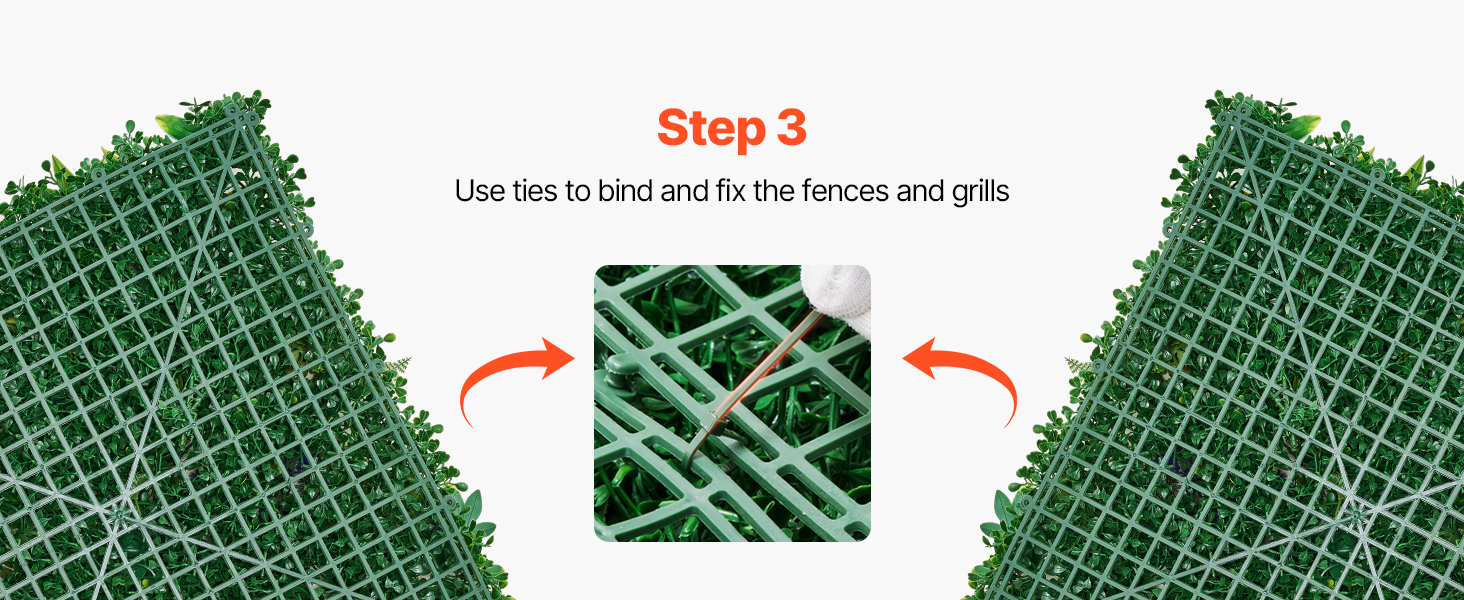 Step 3

Use ties to bind and fix the fences and grills