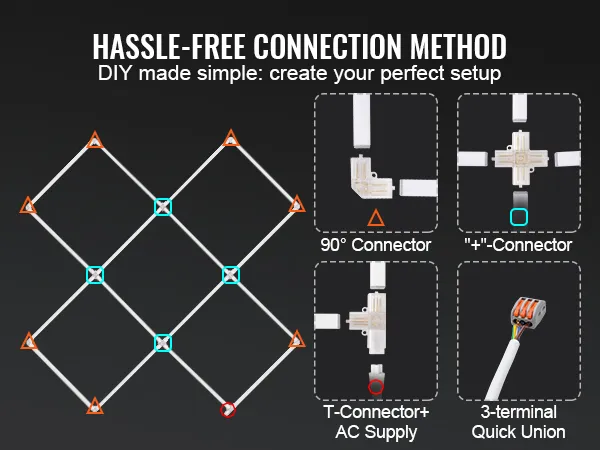 HASSLE-FREE CONNECTION METHOD
DIY made simple: create your perfect setup

90° Connector

"+"-Connector

T-Connector+
AC Supply

3-terminal
Quick Union