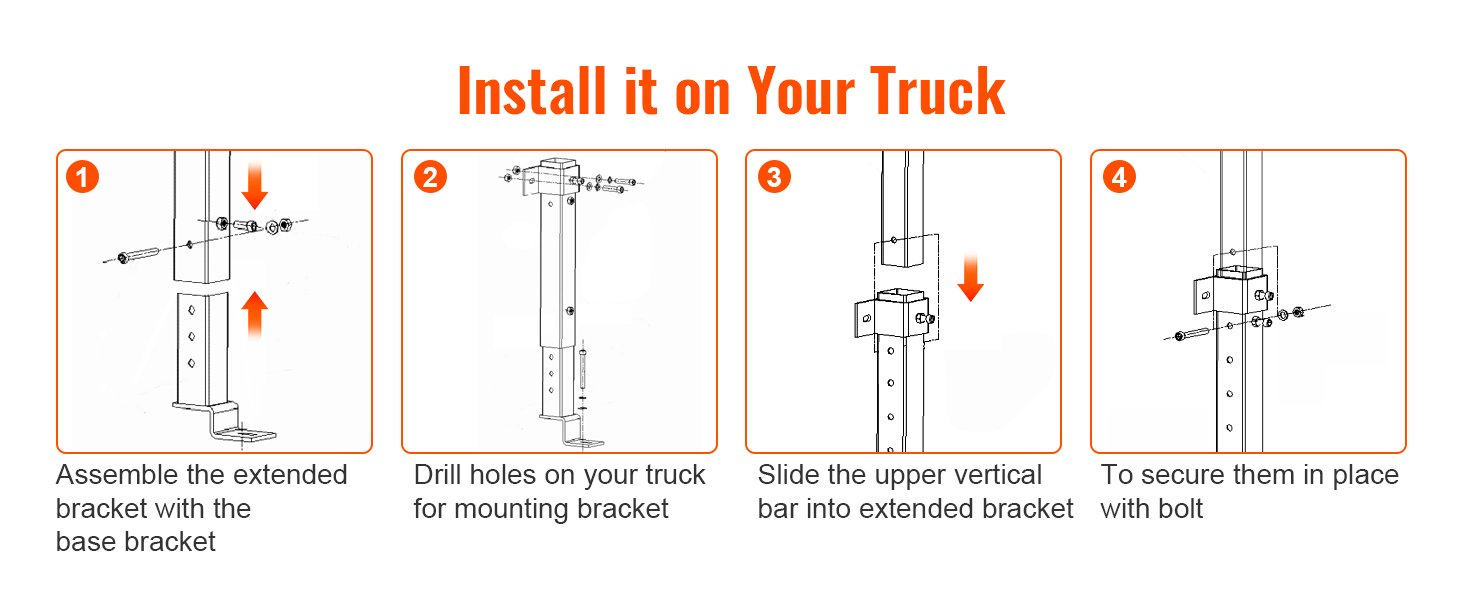 Install it on Your Truck

1

Assemble the extended bracket with the base bracket

2

Drill holes on your truck for mounting bracket

3

Slide the upper vertical bar into extended bracket

4

To secure them in place with bolt