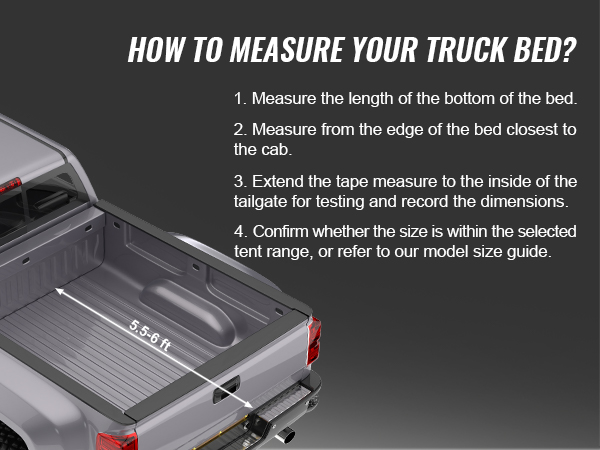 HOW TO MEASURE YOUR TRUCK BED?

1. Measure the length of the bottom of the bed.

2. Measure from the edge of the bed closest to the cab.

3. Extend the tape measure to the inside of the tailgate for testing and record the dimensions.

4. Confirm whether the size is within the selected tent range, or refer to our model size guide.

5.5-6 ft