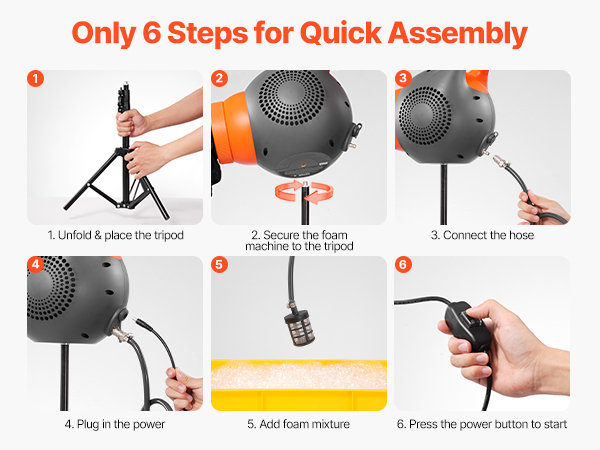 Only 6 Steps for Quick Assembly

1

1. Unfold & place the tripod

2

2. Secure the foam machine to the tripod

3

3. Connect the hose

4

4. Plug in the power

5

5. Add foam mixture

6

6. Press the power button to start