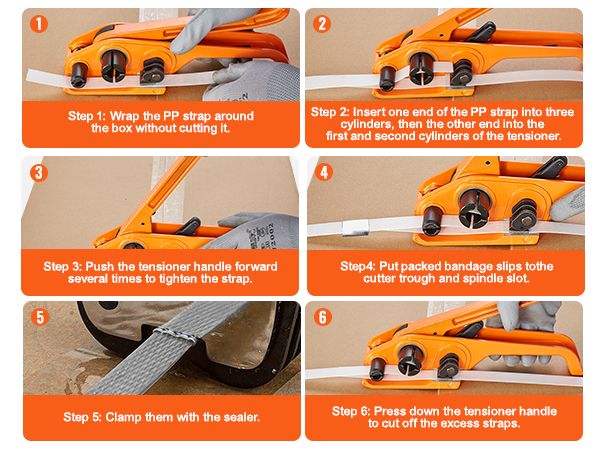 1

Step 1: Wrap the PP strap around the box without cutting it.

2

Step 2: Insert one end of the PP strap into three cylinders, then the other end into the first and second cylinders of the tensioner.

3

Step 3: Push the tensioner handle forward several times to tighten the strap.

4

Step4: Put packed bandage slips tothe cutter trough and spindle slot.

5

Step 5: Clamp them with the sealer.

6

Step 6: Press down the tensioner handle to cut off the excess straps.