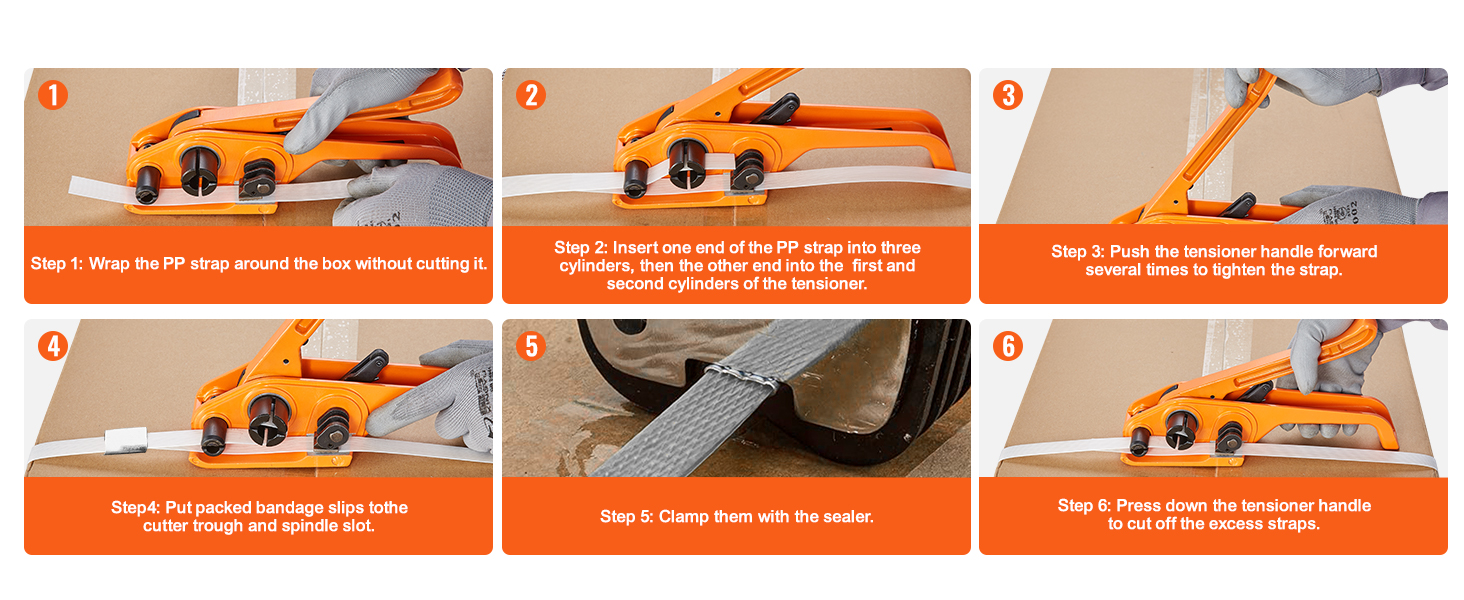 1

Step 1: Wrap the PP strap around the box without cutting it.

2

Step 2: Insert one end of the PP strap into three cylinders, then the other end into the first and second cylinders of the tensioner.

3

Step 3: Push the tensioner handle forward several times to tighten the strap.

4

Step4: Put packed bandage slips tothe cutter trough and spindle slot.

5

Step 5: Clamp them with the sealer.

6

Step 6: Press down the tensioner handle to cut off the excess straps.