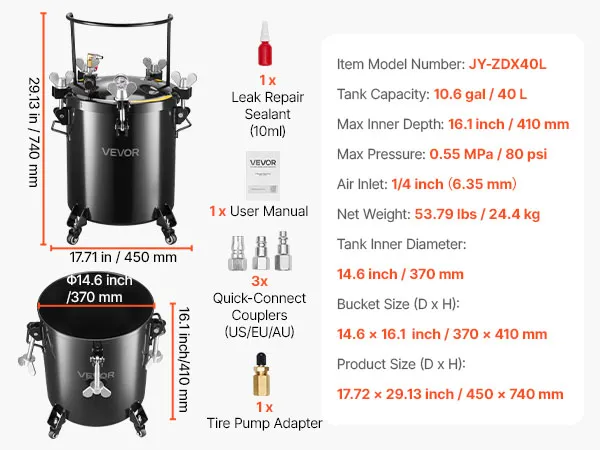 29.13 in / 740 mm

VEVOR

17.71 in / 450 mm

Φ14.6 inch /370 mm

16.1 inch/410 mm

VEVOR

1 x
Leak Repair Sealant (10ml)

VEVOR

1 x User Manual

3x
Quick-Connect Couplers (US/EU/AU)

1 x
Tire Pump Adapter

Item Model Number: JY-ZDX40L

Tank Capacity: 10.6 gal / 40 L

Max Inner Depth: 16.1 inch / 410 mm

Max Pressure: 0.55 MPa / 80 psi

Air Inlet: 1/4 inch (6.35 mm)

Net Weight: 53.79 lbs / 24.4 kg

Tank Inner Diameter:

14.6 inch / 370 mm

Bucket Size (D x H):

14.6 × 16.1 inch / 370 × 410 mm

Product Size (D x H):

17.72 × 29.13 inch / 450 × 740 mm