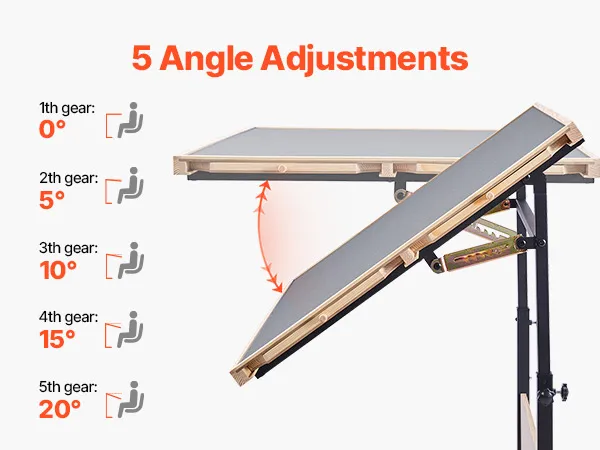 5 Angle Adjustments

1th gear:
0°

2th gear:
5°

3th gear:
10°

4th gear:
15°

5th gear:
20°