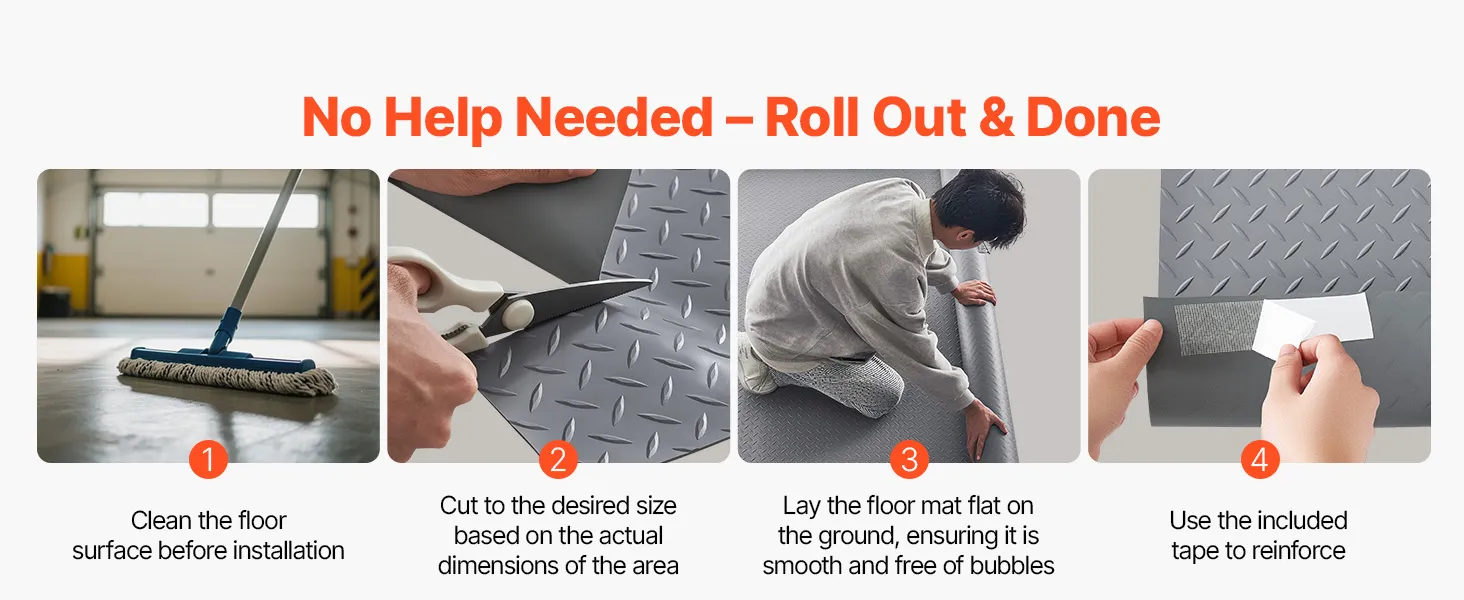 No Help Needed – Roll Out & Done

1

Clean the floor surface before installation

2

Cut to the desired size based on the actual dimensions of the area

3

Lay the floor mat flat on the ground, ensuring it is smooth and free of bubbles

4

Use the included tape to reinforce