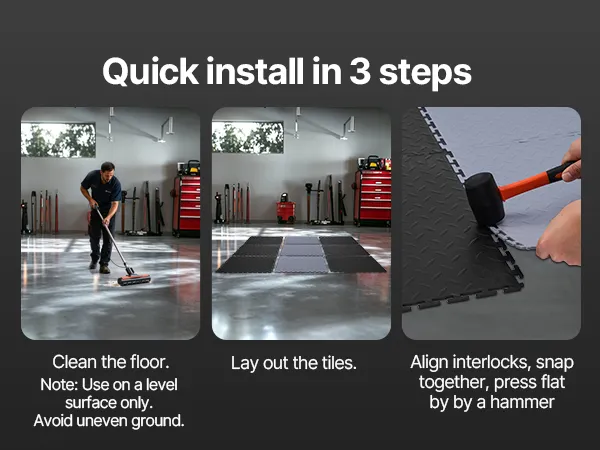 Quick install in 3 steps

Clean the floor.
Note: Use on a level surface only.
Avoid uneven ground.

Lay out the tiles.

Align interlocks, snap together, press flat by by a hammer