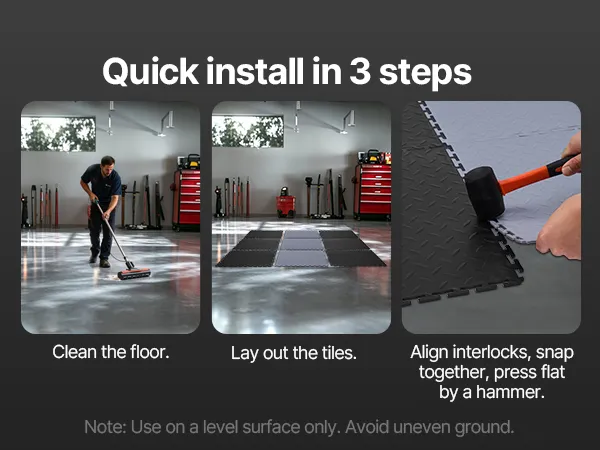 Quick install in 3 steps

Clean the floor.

Lay out the tiles.

Align interlocks, snap together, press flat by a hammer.

Note: Use on a level surface only. Avoid uneven ground.