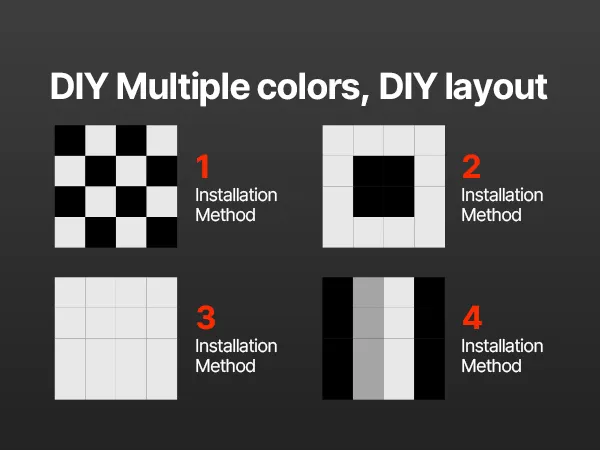 DIY Multiple colors, DIY layout

1
Installation Method

2
Installation Method

3
Installation Method

4
Installation Method