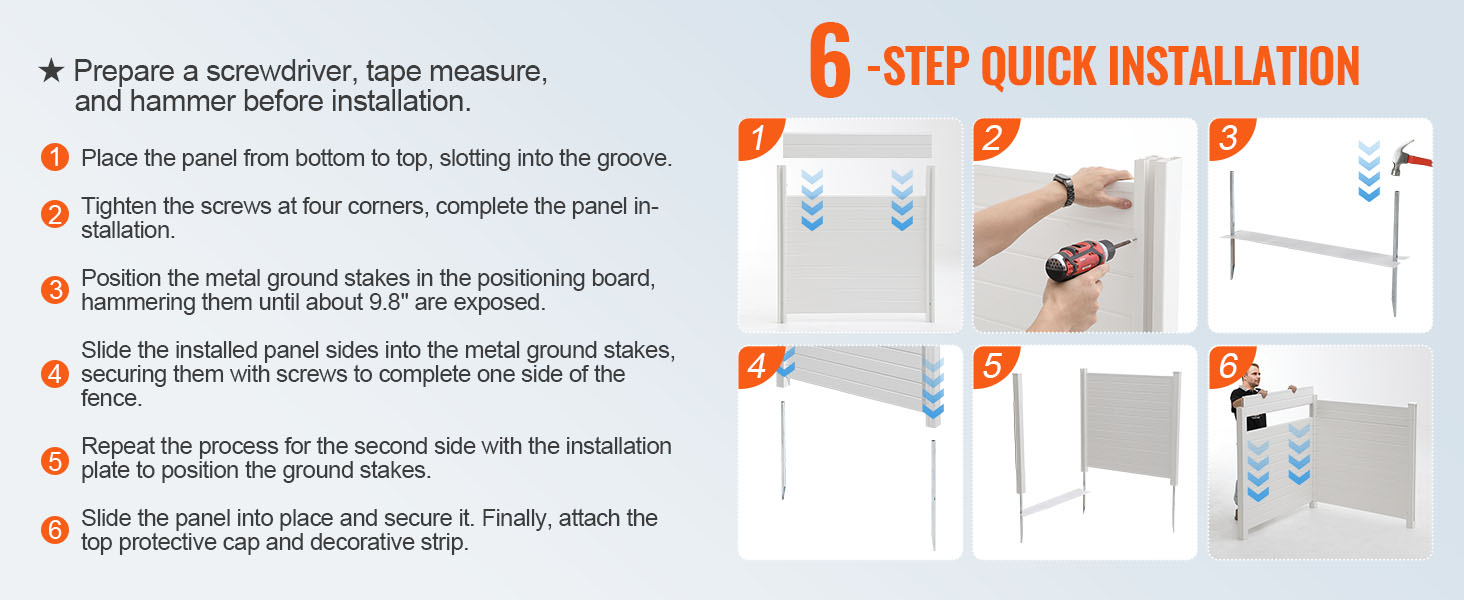 ★ Prepare a screwdriver, tape measure, and hammer before installation.

1 Place the panel from bottom to top, slotting into the groove.

2 Tighten the screws at four corners, complete the panel installation.

3 Position the metal ground stakes in the positioning board, hammering them until about 9.8" are exposed.

4 Slide the installed panel sides into the metal ground stakes, securing them with screws to complete one side of the fence.

5 Repeat the process for the second side with the installation plate to position the ground stakes.

6 Slide the panel into place and secure it. Finally, attach the top protective cap and decorative strip.

6 -STEP QUICK INSTALLATION

1

2

3

4

5

6