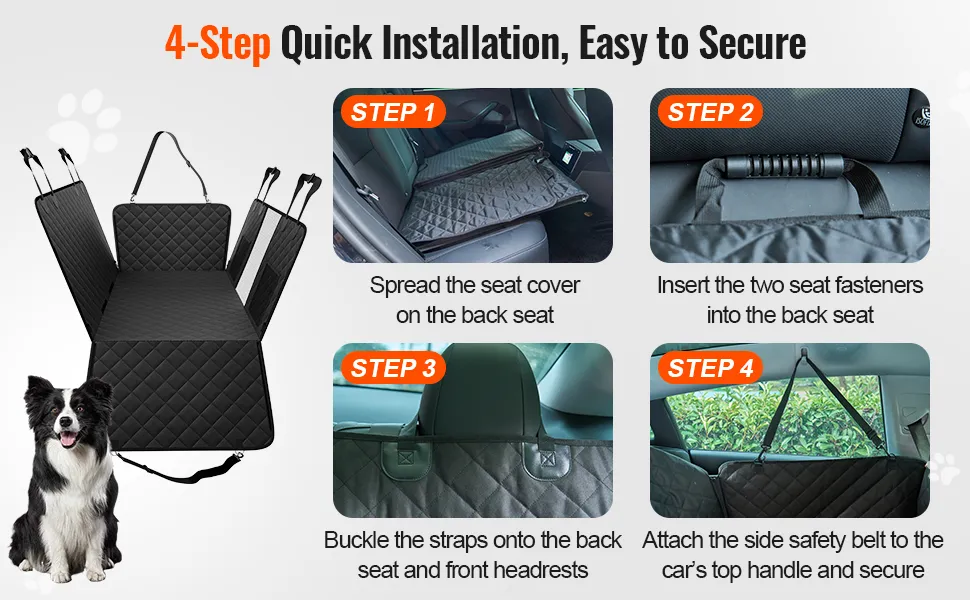 4-Step Quick Installation, Easy to Secure

STEP 1
Spread the seat cover on the back seat

STEP 2
Insert the two seat fasteners into the back seat

STEP 3
Buckle the straps onto the back seat and front headrests

STEP 4
Attach the side safety belt to the car's top handle and secure