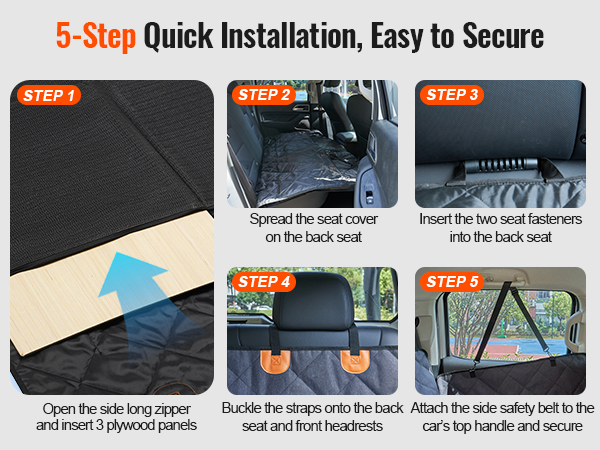 5-Step Quick Installation, Easy to Secure

STEP 1

Open the side long zipper and insert 3 plywood panels

STEP 2

Spread the seat cover on the back seat

STEP 3

Insert the two seat fasteners into the back seat

STEP 4

Buckle the straps onto the back seat and front headrests

STEP 5

Attach the side safety belt to the car's top handle and secure