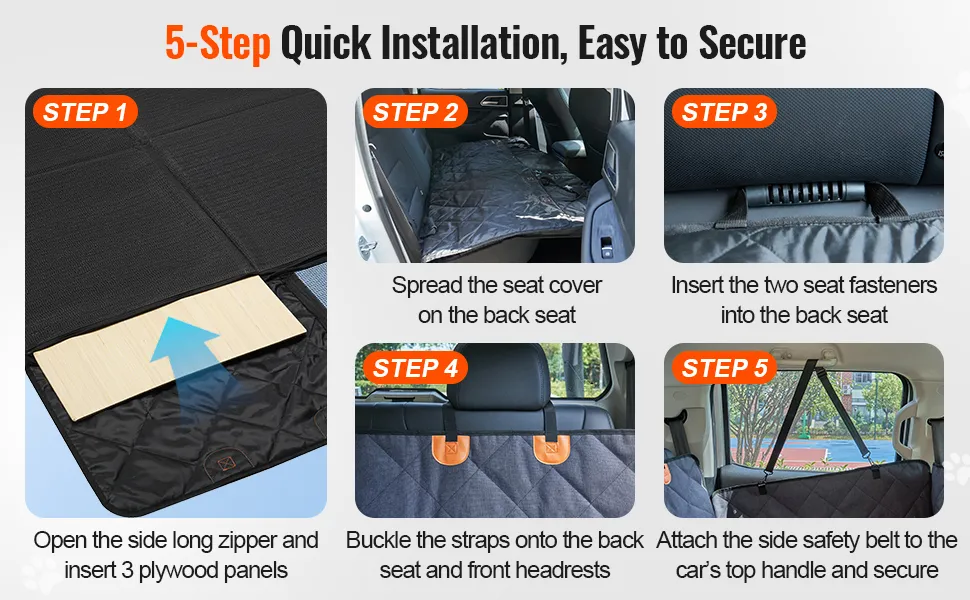 5-Step Quick Installation, Easy to Secure

STEP 1

Open the side long zipper and insert 3 plywood panels

STEP 2

Spread the seat cover on the back seat

STEP 3

Insert the two seat fasteners into the back seat

STEP 4

Buckle the straps onto the back seat and front headrests

STEP 5

Attach the side safety belt to the car's top handle and secure