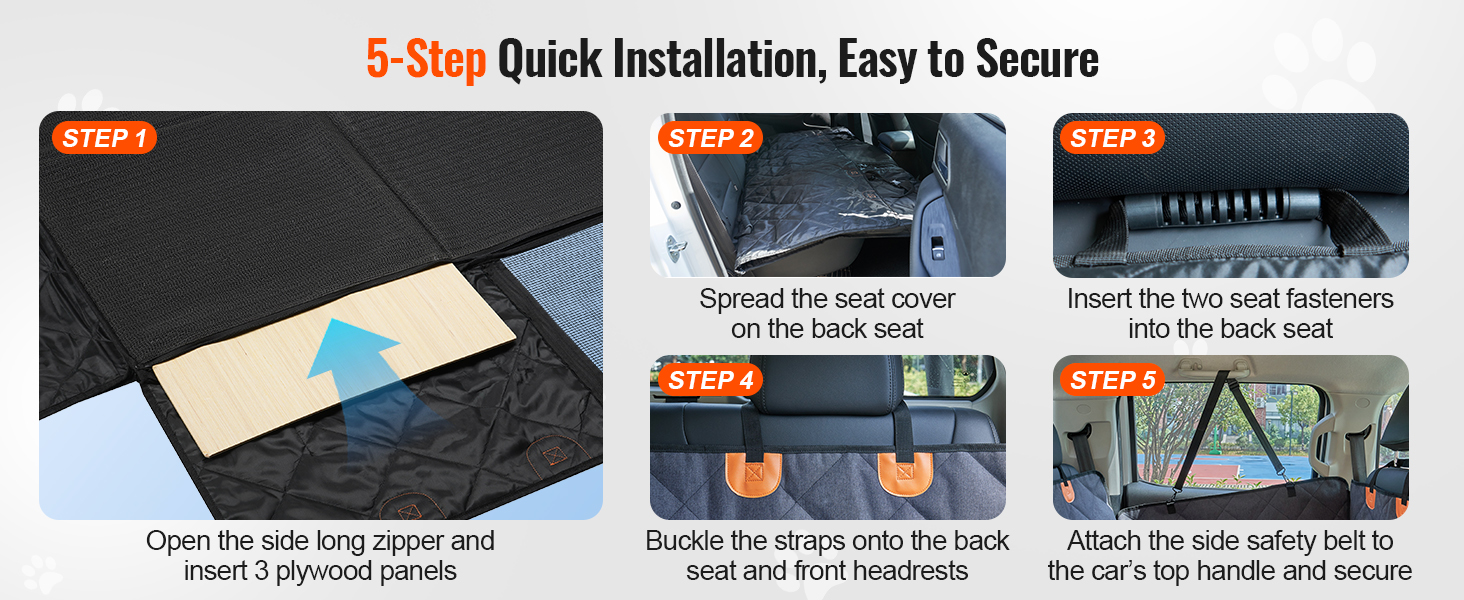 5-Step Quick Installation, Easy to Secure

STEP 1

Open the side long zipper and insert 3 plywood panels

STEP 2

Spread the seat cover on the back seat

STEP 3

Insert the two seat fasteners into the back seat

STEP 4

Buckle the straps onto the back seat and front headrests

STEP 5

Attach the side safety belt to the car's top handle and secure