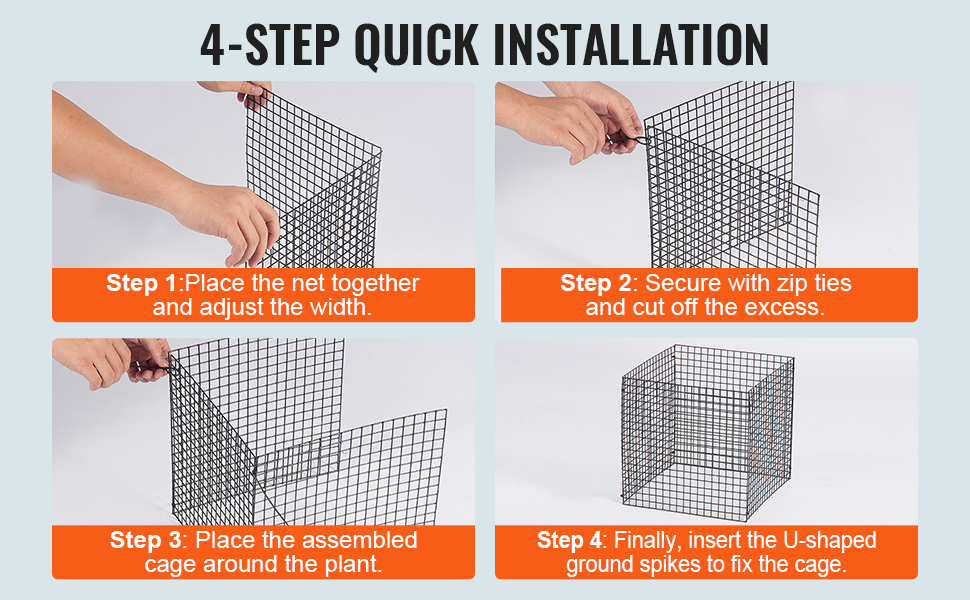 4-STEP QUICK INSTALLATION

Step 1:Place the net together and adjust the width.

Step 2: Secure with zip ties and cut off the excess.

Step 3: Place the assembled cage around the plant.

Step 4: Finally, insert the U-shaped ground spikes to fix the cage.