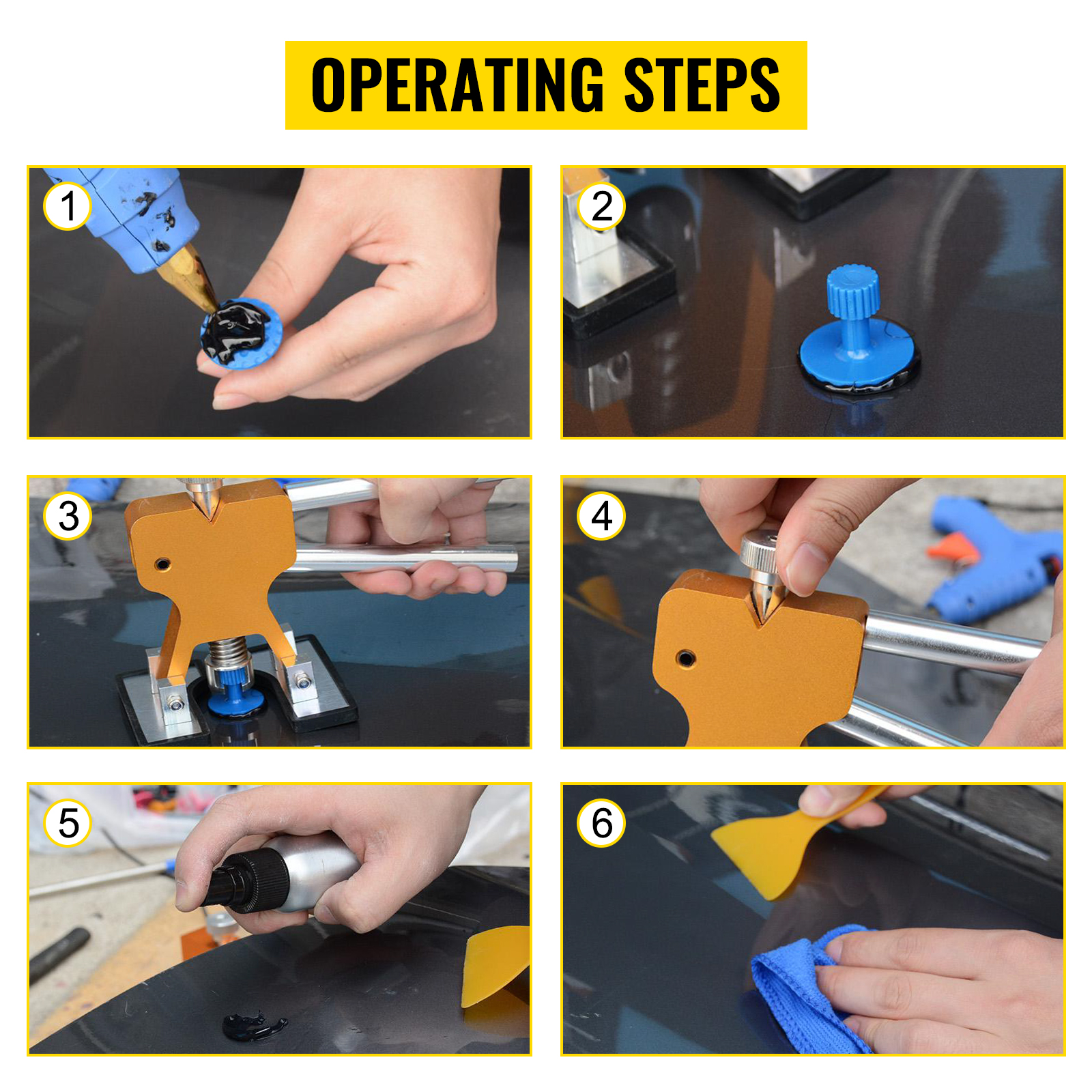 OPERATING STEPS

1

2

3

4

5

6