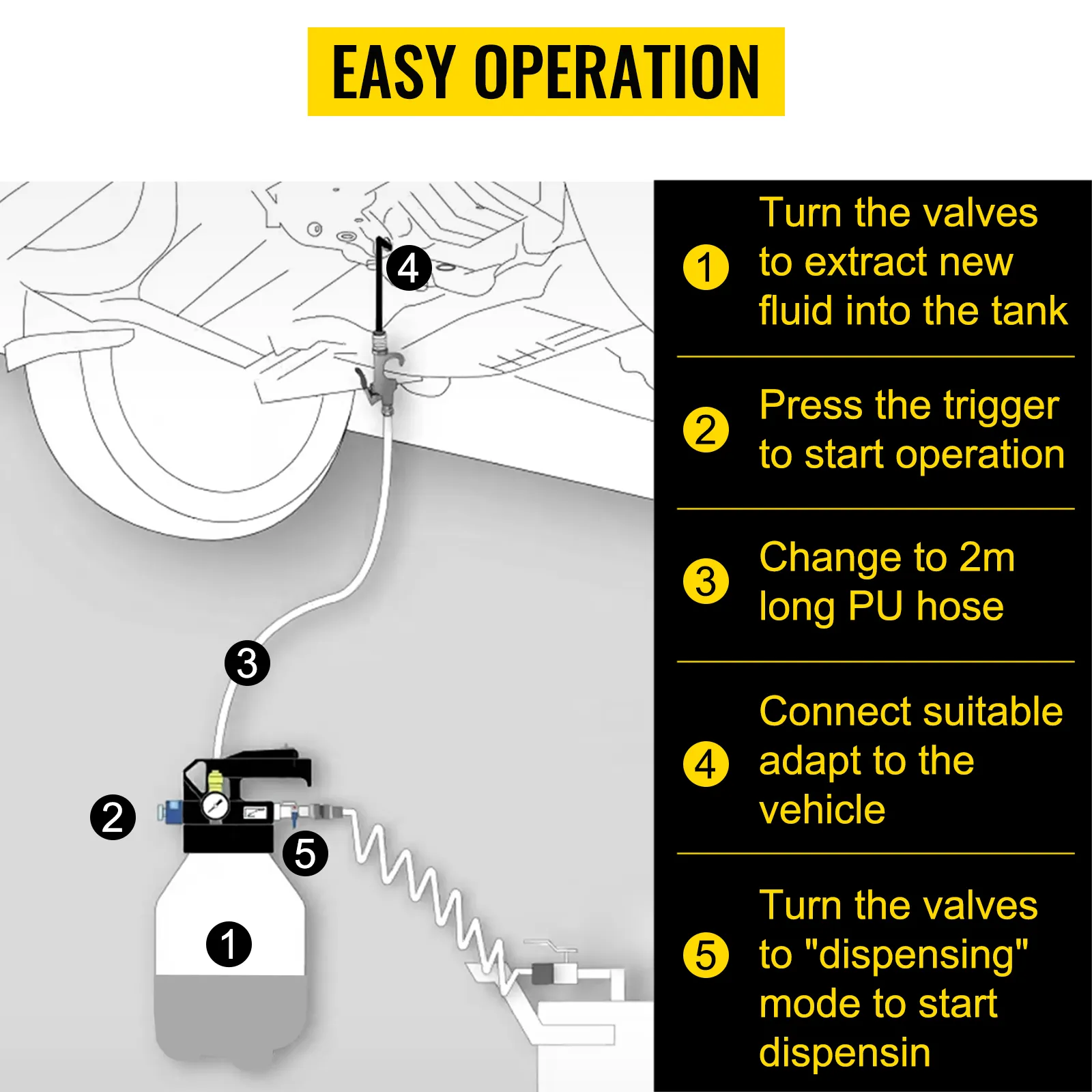 EASY OPERATION

4

3

2

5

1

1 Turn the valves to extract new fluid into the tank

2 Press the trigger to start operation

3 Change to 2m long PU hose

4 Connect suitable adapt to the vehicle

5 Turn the valves to "dispensing" mode to start dispensin