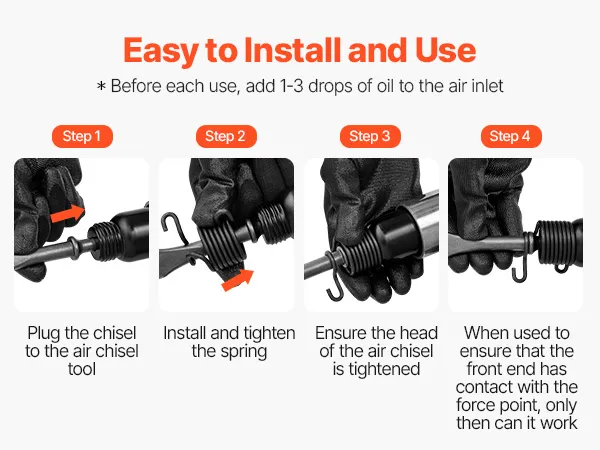 Easy to Install and Use

* Before each use, add 1-3 drops of oil to the air inlet

Step 1

Plug the chisel to the air chisel tool

Step 2

Install and tighten the spring

Step 3

Ensure the head of the air chisel is tightened

Step 4

When used to ensure that the front end has contact with the force point, only then can it work