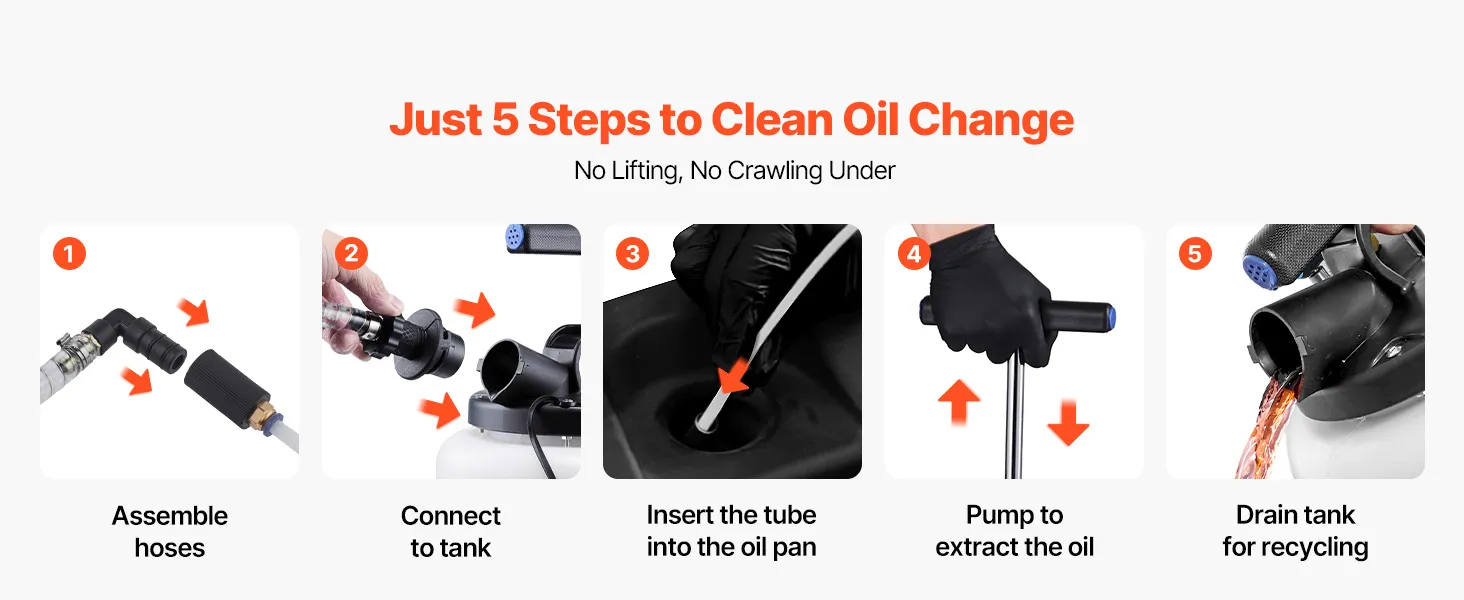 Just 5 Steps to Clean Oil Change

No Lifting, No Crawling Under

1

Assemble hoses

2

Connect to tank

3

Insert the tube into the oil pan

4

Pump to extract the oil

5

Drain tank for recycling