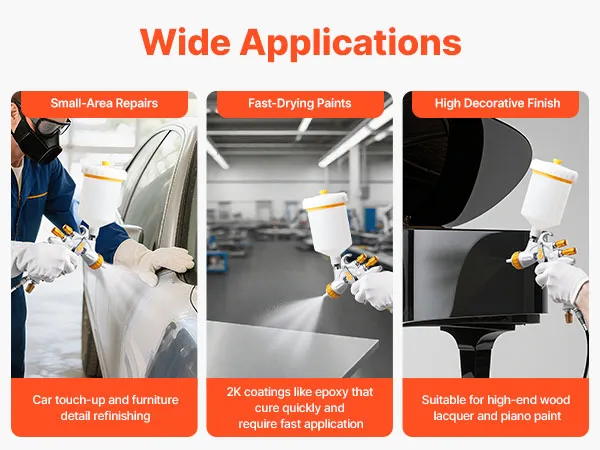 Wide Applications

Small-Area Repairs

Car touch-up and furniture detail refinishing

Fast-Drying Paints

2K coatings like epoxy that cure quickly and require fast application

High Decorative Finish

Suitable for high-end wood lacquer and piano paint