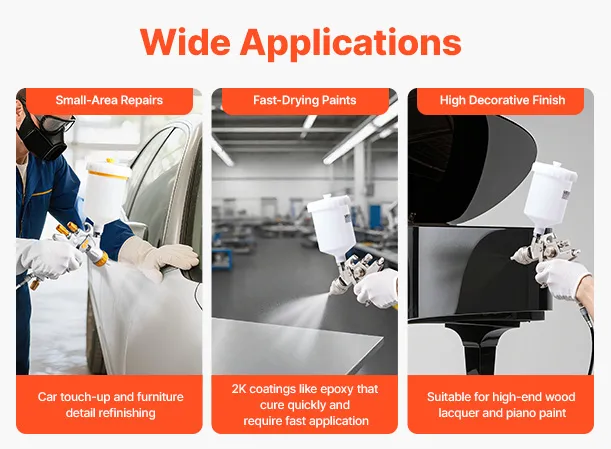 Wide Applications

Small-Area Repairs

Car touch-up and furniture detail refinishing

Fast-Drying Paints

2K coatings like epoxy that cure quickly and require fast application

High Decorative Finish

Suitable for high-end wood lacquer and piano paint