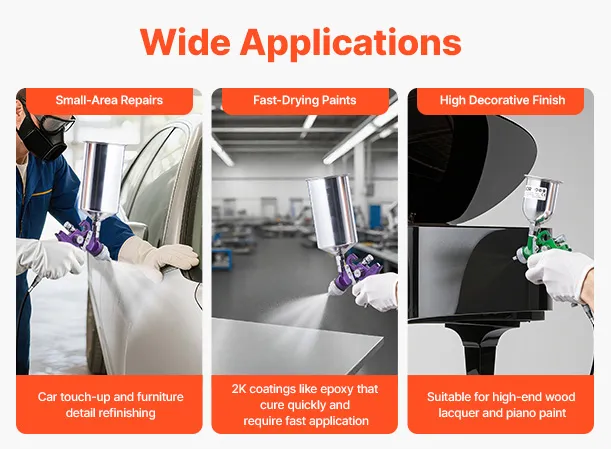 Wide Applications

Small-Area Repairs

Car touch-up and furniture detail refinishing

Fast-Drying Paints

2K coatings like epoxy that cure quickly and require fast application

High Decorative Finish

Suitable for high-end wood lacquer and piano paint