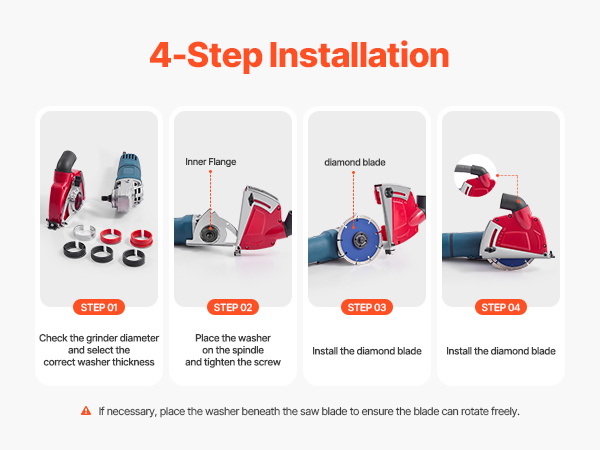 4-Step Installation

STEP 01

Check the grinder diameter and select the correct washer thickness

Inner Flange

STEP 02

Place the washer on the spindle and tighten the screw

diamond blade

STEP 03

Install the diamond blade

STEP 04

Install the diamond blade

If necessary, place the washer beneath the saw blade to ensure the blade can rotate freely.