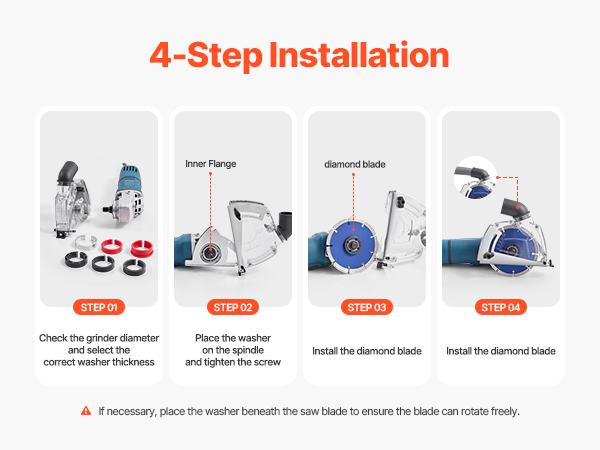 4-Step Installation

STEP 01

Check the grinder diameter and select the correct washer thickness

Inner Flange

STEP 02

Place the washer on the spindle and tighten the screw

diamond blade

STEP 03

Install the diamond blade

STEP 04

Install the diamond blade

If necessary, place the washer beneath the saw blade to ensure the blade can rotate freely.