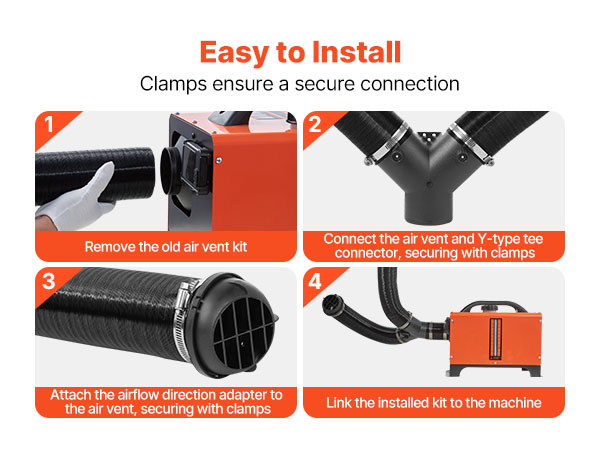 Easy to Install

Clamps ensure a secure connection

1

Remove the old air vent kit

2

Connect the air vent and Y-type tee connector, securing with clamps

3

Attach the airflow direction adapter to the air vent, securing with clamps

4

Link the installed kit to the machine