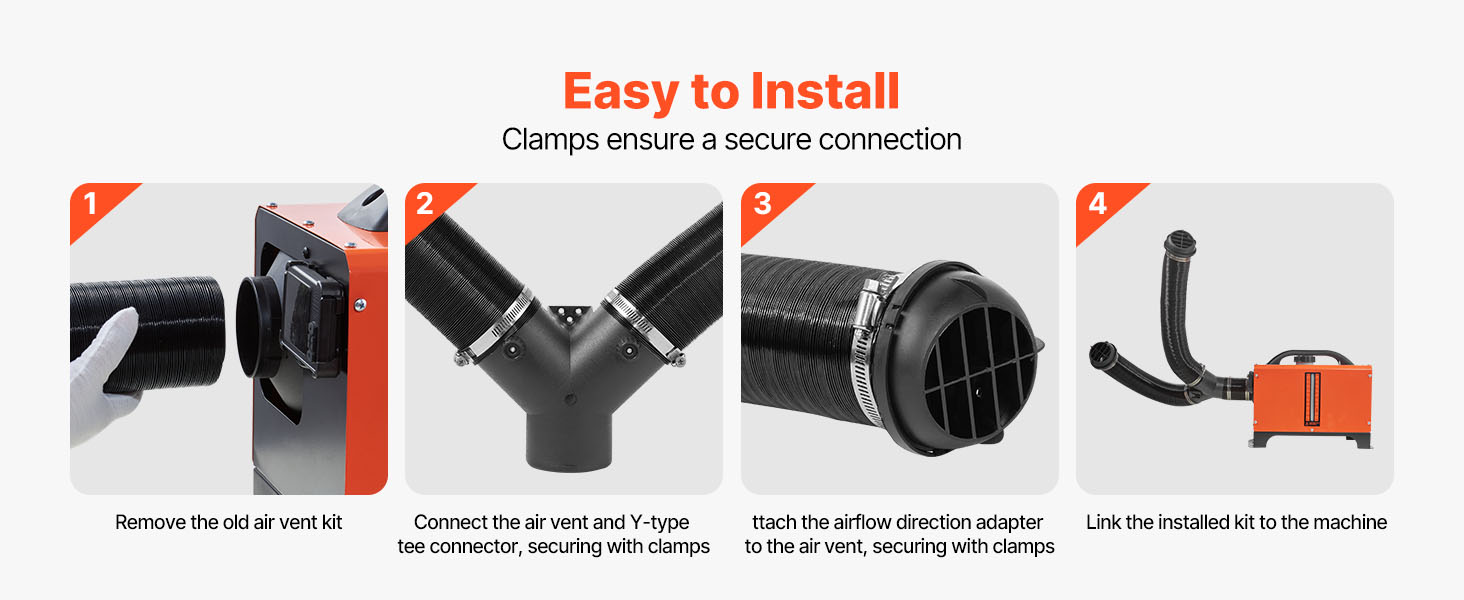 Easy to Install
Clamps ensure a secure connection

1
Remove the old air vent kit

2
Connect the air vent and Y-type tee connector, securing with clamps

3
ttach the airflow direction adapter to the air vent, securing with clamps

4
Link the installed kit to the machine