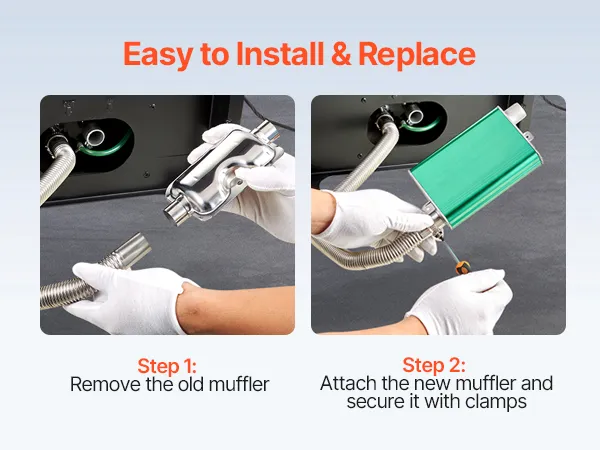 Easy to Install & Replace

Step 1:
Remove the old muffler

Step 2:
Attach the new muffler and secure it with clamps