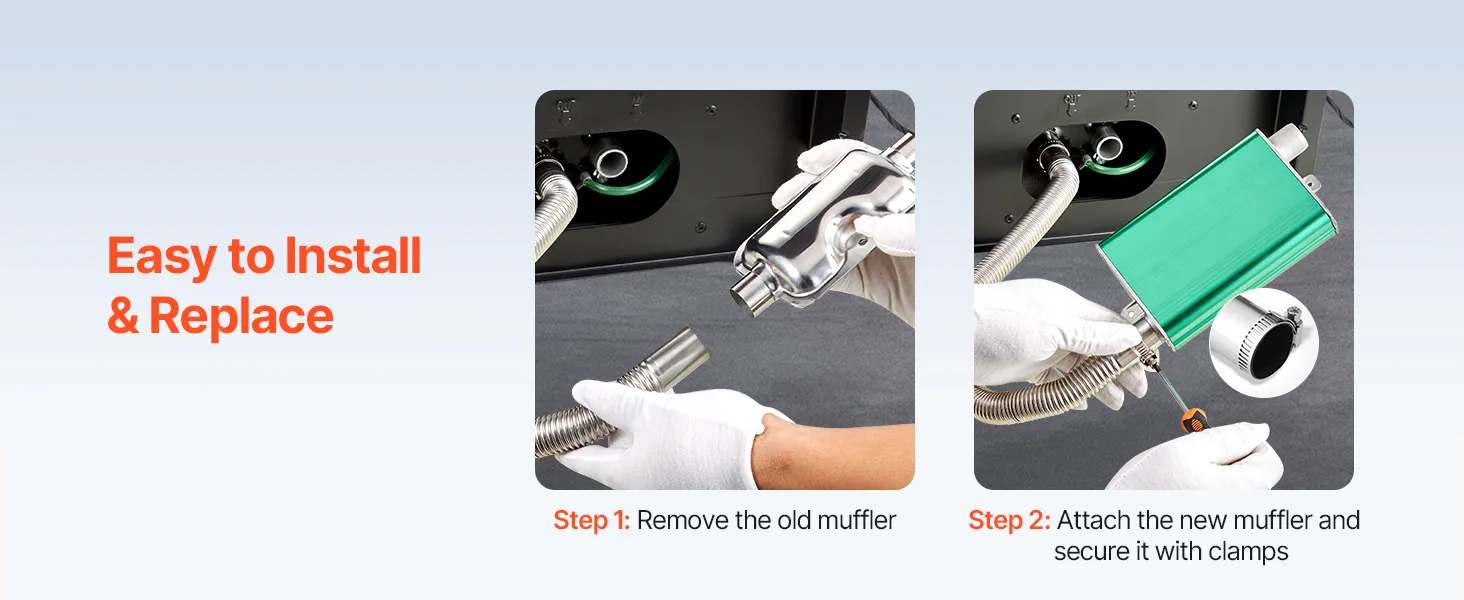 Easy to Install & Replace

Step 1: Remove the old muffler

Step 2: Attach the new muffler and secure it with clamps