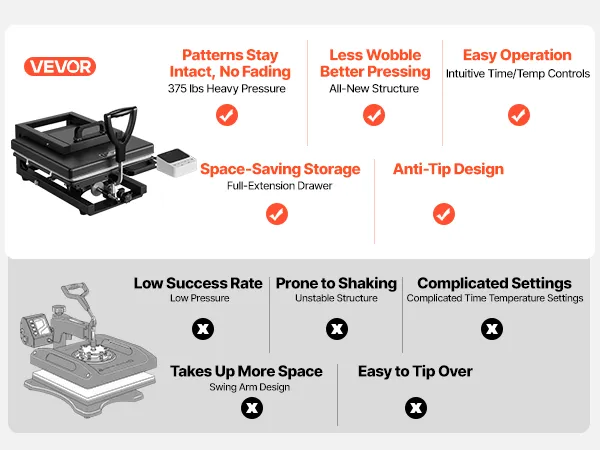 VEVOR

Patterns Stay Intact, No Fading
375 lbs Heavy Pressure

Less Wobble Better Pressing
All-New Structure

Easy Operation
Intuitive Time/Temp Controls

Space-Saving Storage
Full-Extension Drawer

Anti-Tip Design

Low Success Rate
Low Pressure

Prone to Shaking
Unstable Structure

Complicated Settings
Complicated Time Temperature Settings

Takes Up More Space
Swing Arm Design

Easy to Tip Over