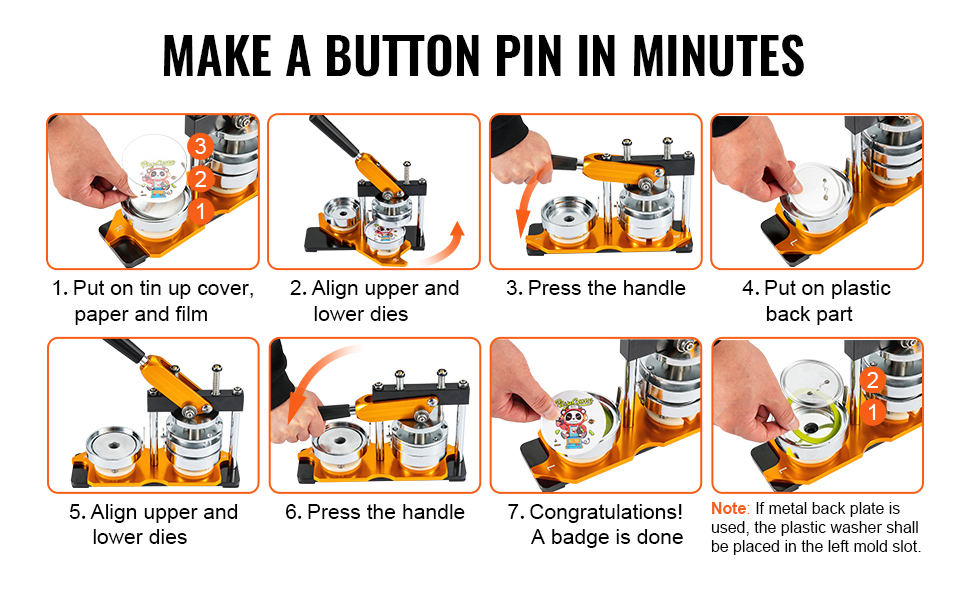 MAKE A BUTTON PIN IN MINUTES

3
2
1

1. Put on tin up cover, paper and film

2. Align upper and lower dies

3. Press the handle

4. Put on plastic back part

5. Align upper and lower dies

6. Press the handle

7. Congratulations! A badge is done

2
1

Note: If metal back plate is used, the plastic washer shall be placed in the left mold slot.