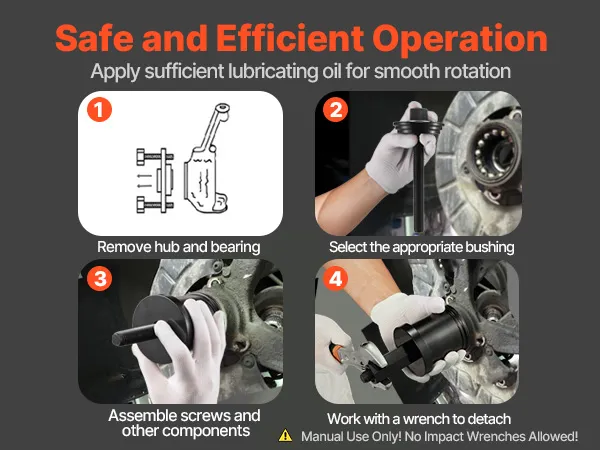 Safe and Efficient Operation

Apply sufficient lubricating oil for smooth rotation

1

Remove hub and bearing

2

Select the appropriate bushing

3

Assemble screws and other components

4

Work with a wrench to detach

Manual Use Only! No Impact Wrenches Allowed!