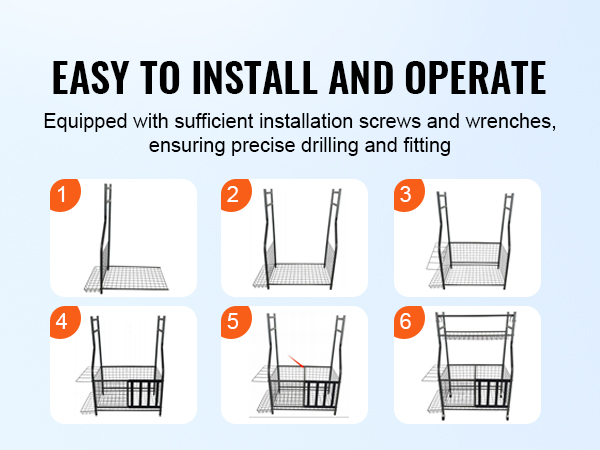 EASY TO INSTALL AND OPERATE

Equipped with sufficient installation screws and wrenches, ensuring precise drilling and fitting

1

2

3

4

5

6