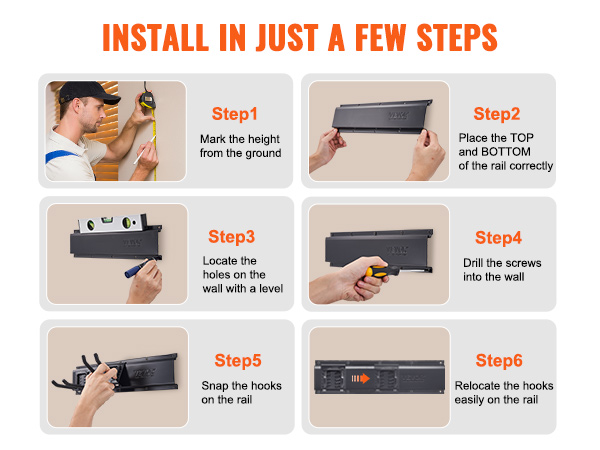 INSTALL IN JUST A FEW STEPS

Step1
Mark the height from the ground

Step2
Place the TOP and BOTTOM of the rail correctly

Step3
Locate the holes on the wall with a level

Step4
Drill the screws into the wall

Step5
Snap the hooks on the rail

Step6
Relocate the hooks easily on the rail