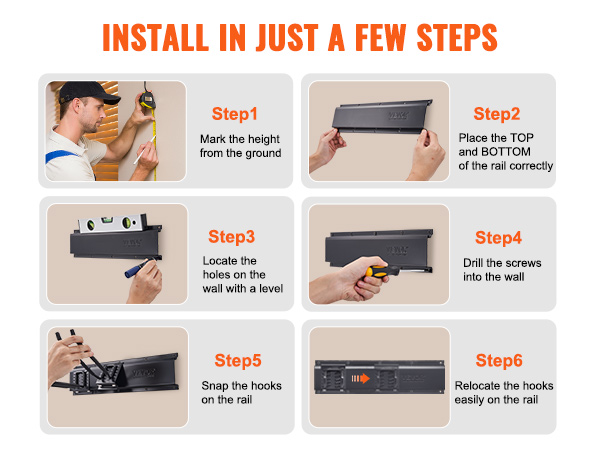 INSTALL IN JUST A FEW STEPS

Step1
Mark the height from the ground

Step2
Place the TOP and BOTTOM of the rail correctly

Step3
Locate the holes on the wall with a level

Step4
Drill the screws into the wall

Step5
Snap the hooks on the rail

Step6
Relocate the hooks easily on the rail