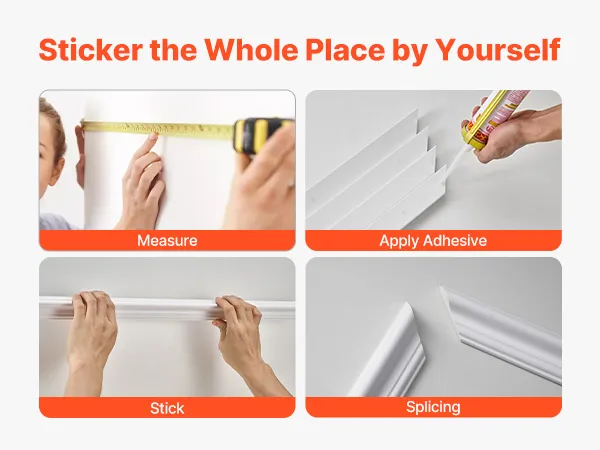 Sticker the Whole Place by Yourself

Measure

Apply Adhesive

Stick

Splicing