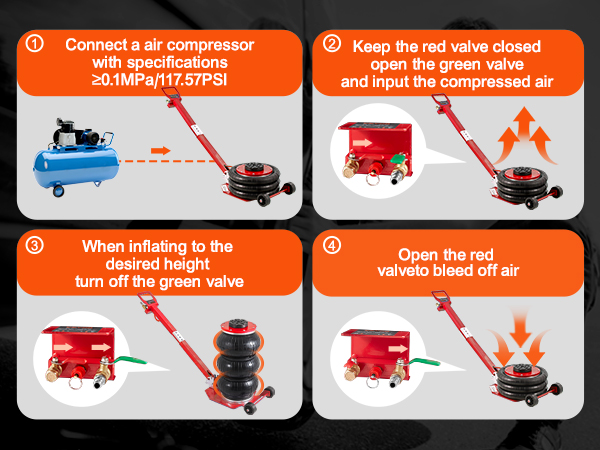 ① Connect a air compressor with specifications ≥0.1MPa/117.57PSI

② Keep the red valve closed open the green valve and input the compressed air

③ When inflating to the desired height turn off the green valve

④ Open the red valveto bleed off air