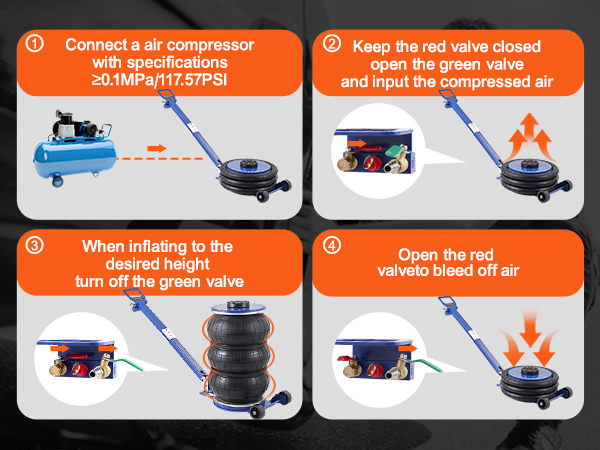 ① Connect a air compressor with specifications ≥0.1MPa/117.57PSI

② Keep the red valve closed open the green valve and input the compressed air

③ When inflating to the desired height turn off the green valve

④ Open the red valveto bleed off air