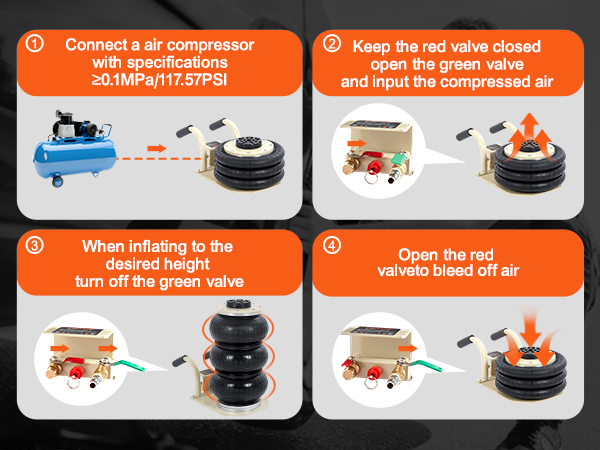 ① Connect a air compressor with specifications ≥0.1MPa/117.57PSI

② Keep the red valve closed open the green valve and input the compressed air

③ When inflating to the desired height turn off the green valve

④ Open the red valveto bleed off air