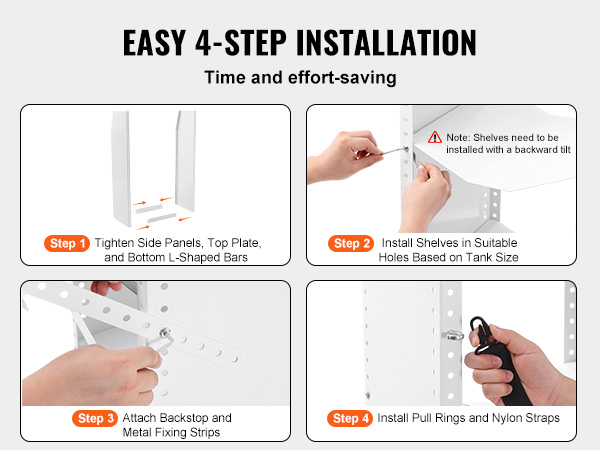 EASY 4-STEP INSTALLATION

Time and effort-saving

Step 1 Tighten Side Panels, Top Plate, and Bottom L-Shaped Bars

Note: Shelves need to be installed with a backward tilt

Step 2 Install Shelves in Suitable Holes Based on Tank Size

Step 3 Attach Backstop and Metal Fixing Strips

Step 4 Install Pull Rings and Nylon Straps