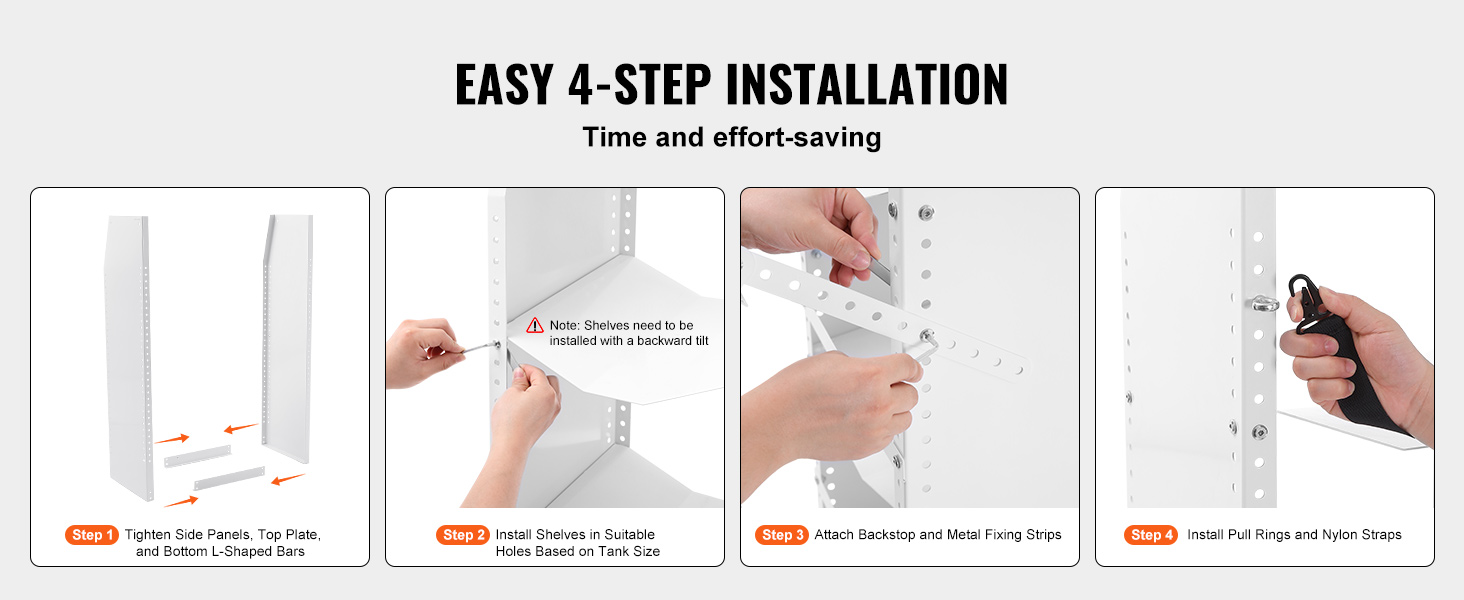 EASY 4-STEP INSTALLATION

Time and effort-saving

Step 1 Tighten Side Panels, Top Plate, and Bottom L-Shaped Bars

Note: Shelves need to be installed with a backward tilt

Step 2 Install Shelves in Suitable Holes Based on Tank Size

Step 3 Attach Backstop and Metal Fixing Strips

Step 4 Install Pull Rings and Nylon Straps