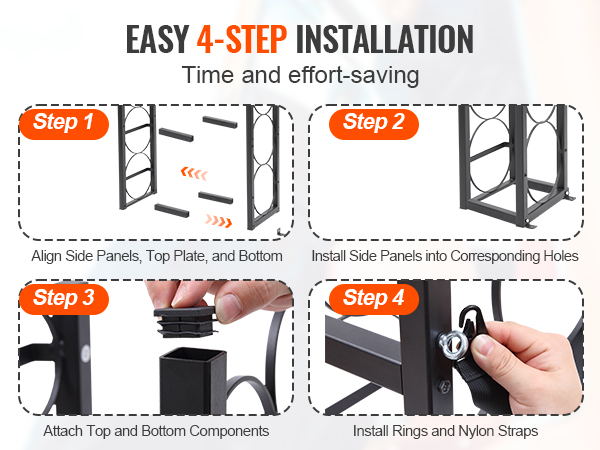 EASY 4-STEP INSTALLATION
Time and effort-saving

Step 1
Align Side Panels, Top Plate, and Bottom

Step 2
Install Side Panels into Corresponding Holes

Step 3
Attach Top and Bottom Components

Step 4
Install Rings and Nylon Straps