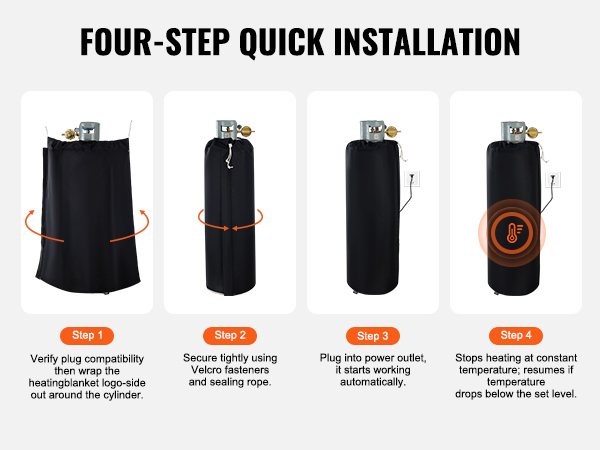 FOUR-STEP QUICK INSTALLATION

Step 1

Verify plug compatibility then wrap the heatingblanket logo-side out around the cylinder.

Step 2

Secure tightly using Velcro fasteners and sealing rope.

Step 3

Plug into power outlet, it starts working automatically.

Step 4

Stops heating at constant temperature; resumes if temperature drops below the set level.