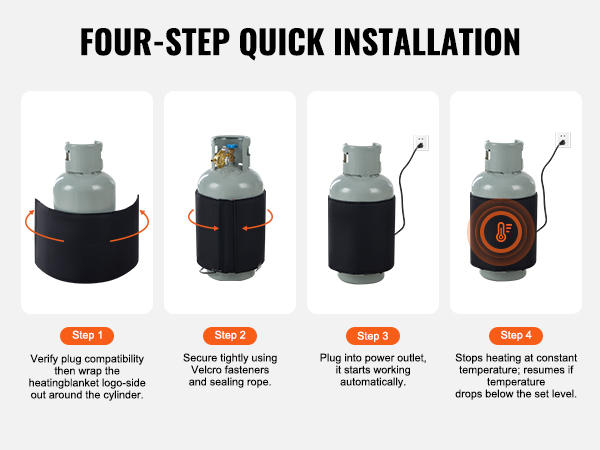 FOUR-STEP QUICK INSTALLATION

Step 1

Verify plug compatibility then wrap the heatingblanket logo-side out around the cylinder.

Step 2

Secure tightly using Velcro fasteners and sealing rope.

Step 3

Plug into power outlet, it starts working automatically.

Step 4

Stops heating at constant temperature; resumes if temperature drops below the set level.