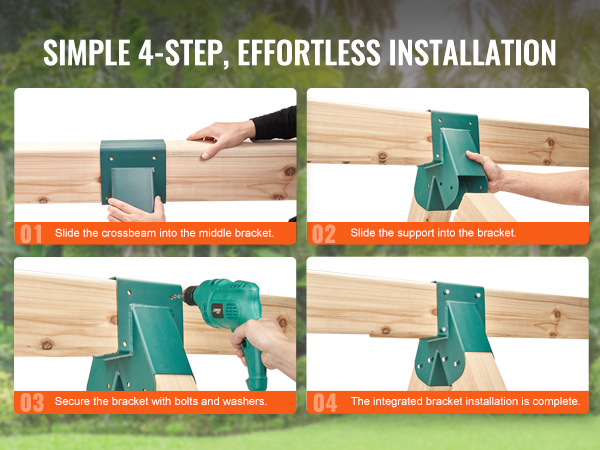 SIMPLE 4-STEP, EFFORTLESS INSTALLATION

01 Slide the crossbeam into the middle bracket.

02 Slide the support into the bracket.

03 Secure the bracket with bolts and washers.

04 The integrated bracket installation is complete.