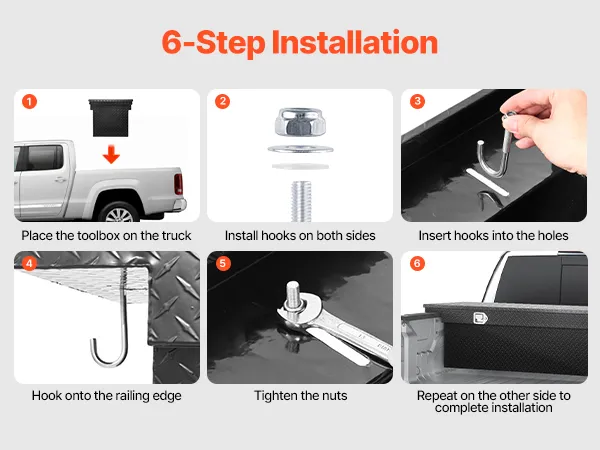 6-Step Installation

1

Place the toolbox on the truck

2

Install hooks on both sides

3

Insert hooks into the holes

4

Hook onto the railing edge

5

Tighten the nuts

6

Repeat on the other side to complete installation