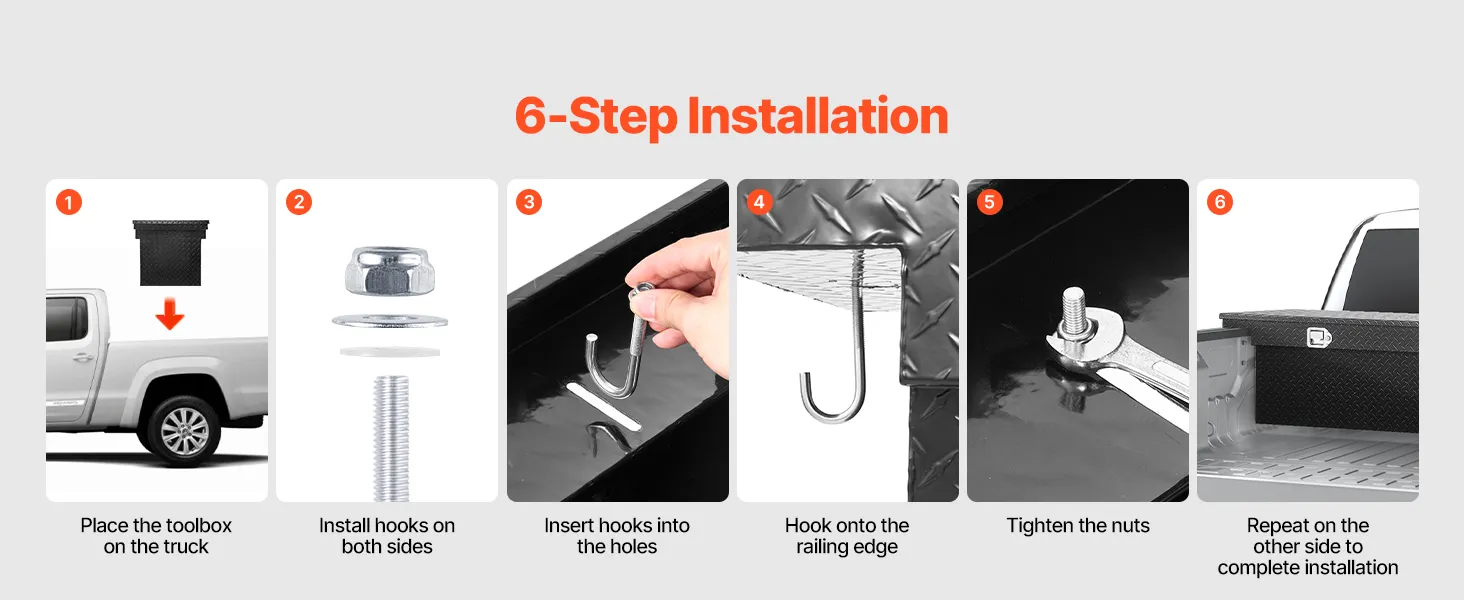 6-Step Installation

1

Place the toolbox on the truck

2

Install hooks on both sides

3

Insert hooks into the holes

4

Hook onto the railing edge

5

Tighten the nuts

6

Repeat on the other side to complete installation